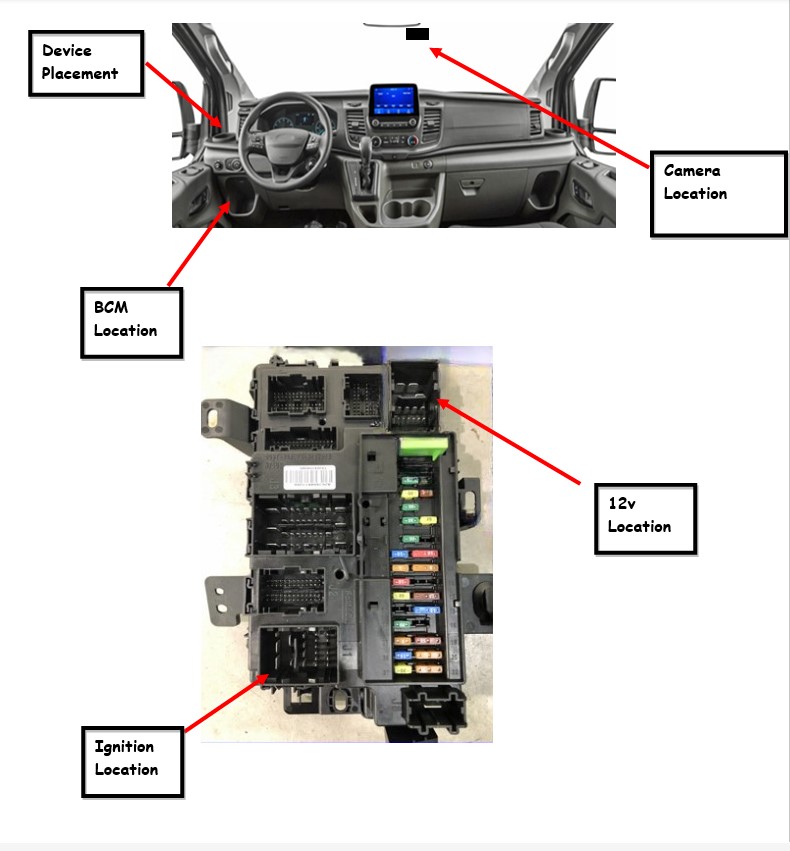 Device Placement

Camera Location

BCM Location

12v Location

Ignition Location