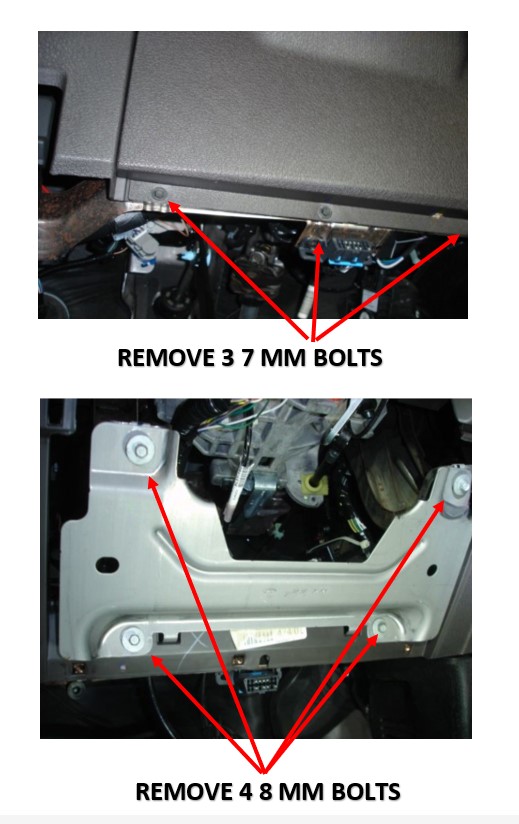 REMOVE 3 7 MM BOLTS

REMOVE 4 8 MM BOLTS